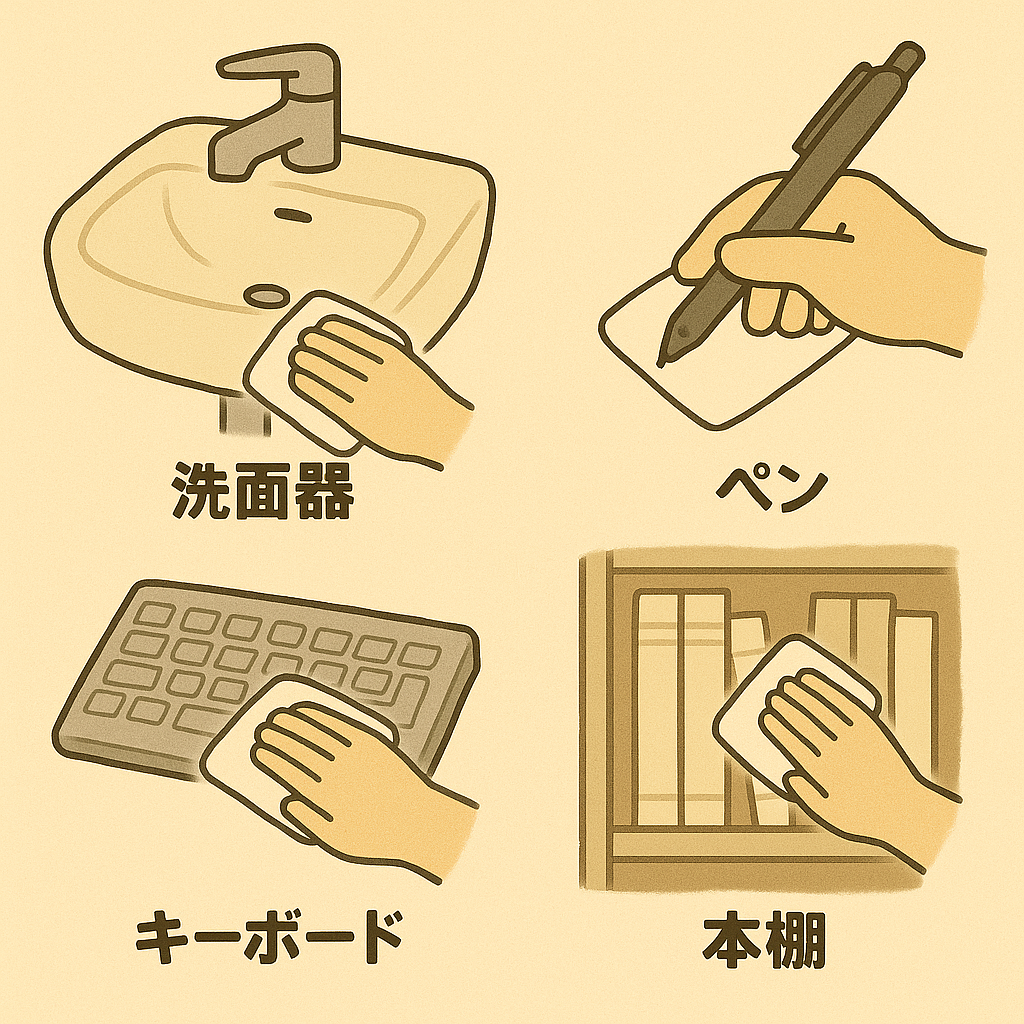 洗面器

ペン

キーボード

本棚